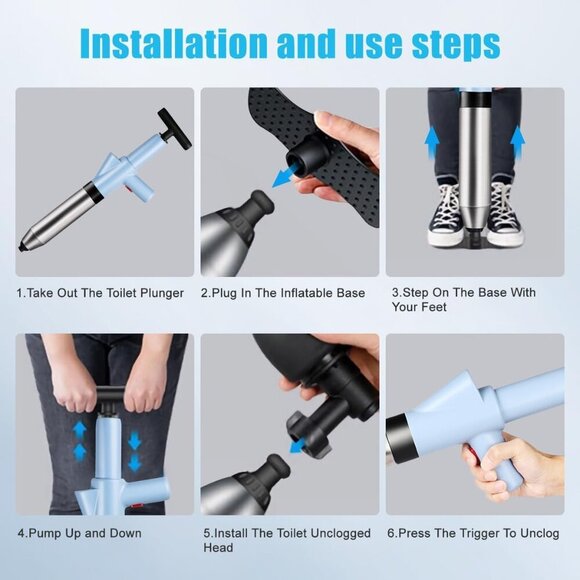 Installation and use steps

1.Take Out The Toilet Plunger

2.Plug In The Inflatable Base

3.Step On The Base With Your Feet

4.Pump Up and Down

5.Install The Toilet Unclogged Head

6.Press The Trigger To Unclog